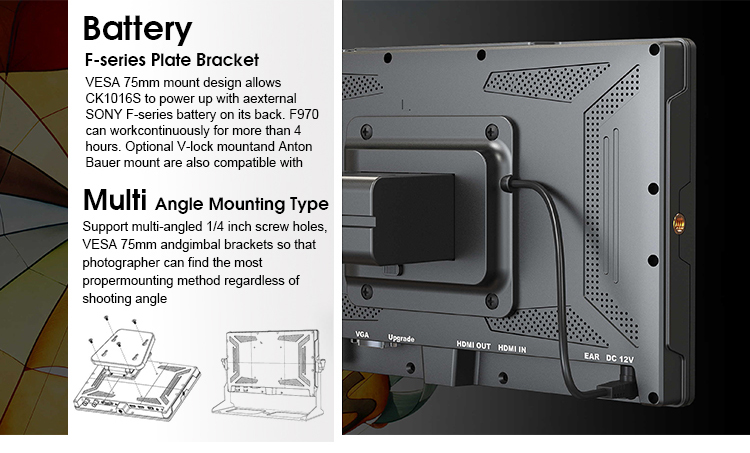 Battery
F-series Plate Bracket
VESA 75mm mount design allows CK1016S to power up with aexternal SONY F-series battery on its back. F970 can workcontinuously for more than 4 hours. Optional V-lock mountand Anton Bauer mount are also compatible with

Multi Angle Mounting Type
Support multi-angled 1/4 inch screw holes, VESA 75mm andgimbal brackets so that photographer can find the most propermounting method regardless of shooting angle

VGA
Upgrade
HDMI OUT
HDMI IN
EAR
DC 12V